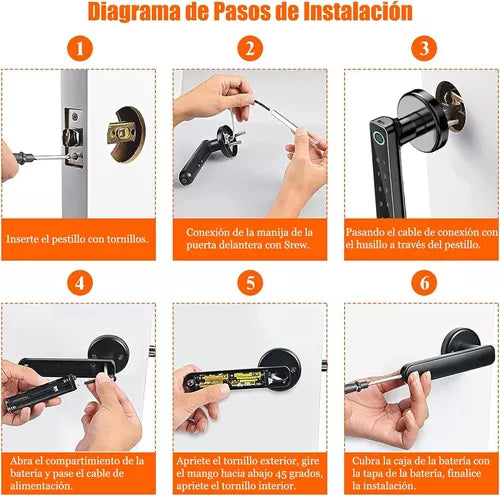 Diagrama de Pasos de Instalación

1

Inserte el pestillo con tornillos.

2

Conexión de la manija de la puerta delantera con Srew.

3

Pasando el cable de conexión con el husillo a través del pestillo.

4

Abra el compartimiento de la batería y pase el cable de alimentación.

5

Apriete el tornillo exterior, gire el mango hacia abajo 45 grados, apriete el tornillo interior.

6

Cubra la caja de la batería con la tapa de la batería, finalice la instalación.